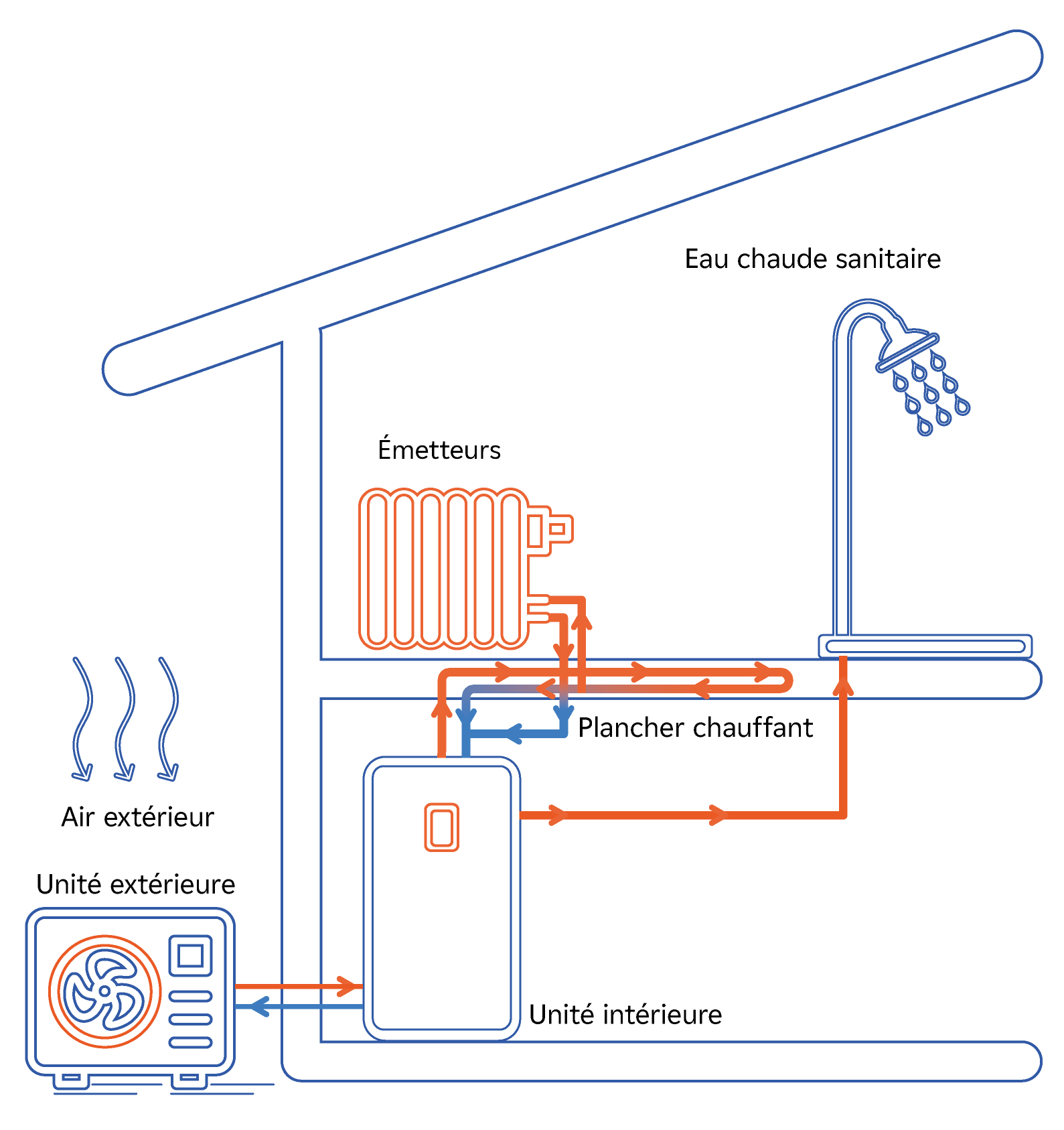 Eau chaude sanitaire

Émetteurs

Plancher chauffant

Air extérieur

Unité extérieure

Unité intérieure